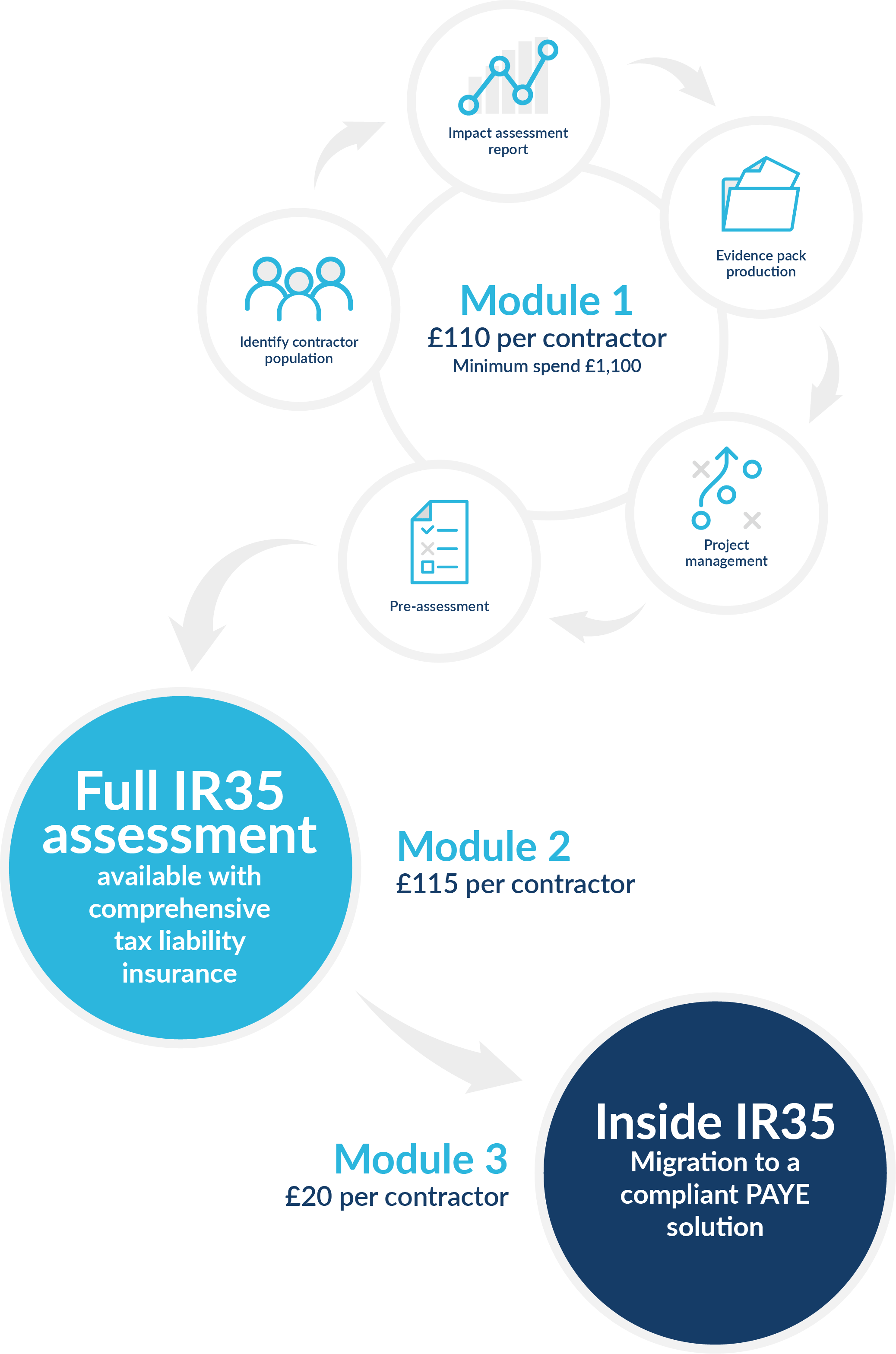 Impact assessment report

Evidence pack production

Identify contractor population

Module 1
£110 per contractor
Minimum spend £1,100

Project management

Pre-assessment

Full IR35 assessment
available with comprehensive tax liability insurance

Module 2
£115 per contractor

Module 3
£20 per contractor

Inside IR35
Migration to a compliant PAYE solution