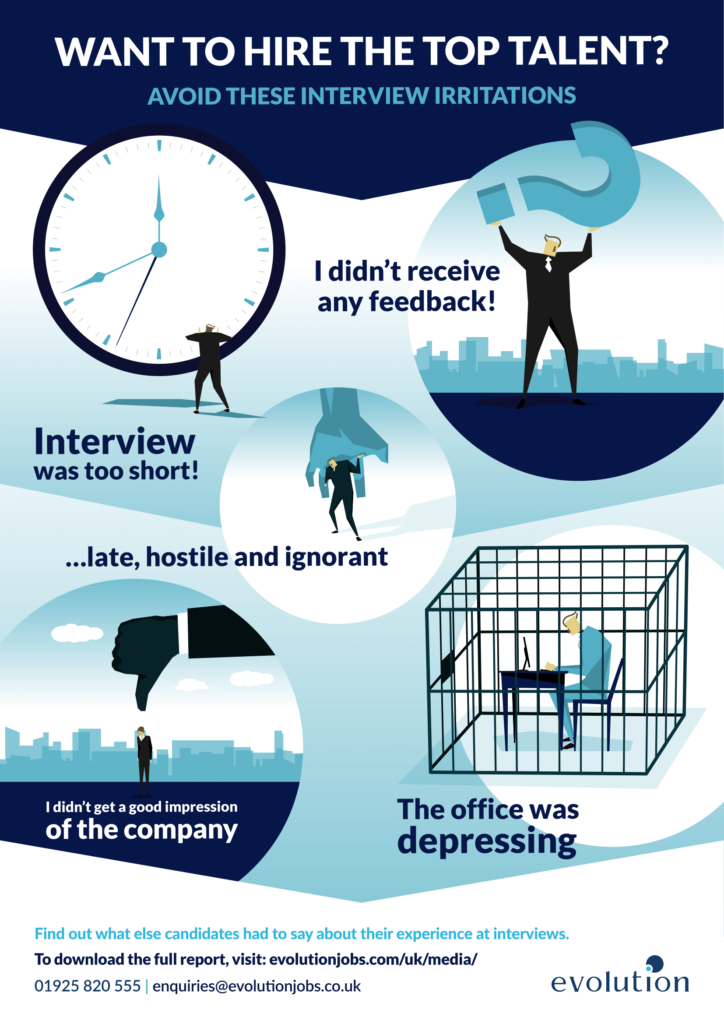 WANT TO HIRE THE TOP TALENT?
AVOID THESE INTERVIEW IRRITATIONS

I didn't receive any feedback!

Interview was too short!

...late, hostile and ignorant

I didn't get a good impression of the company

The office was depressing

Find out what else candidates had to say about their experience at interviews.
To download the full report, visit: evolutionjobs.com/uk/media/
01925 820 555 | enquiries@evolutionjobs.co.uk

evolution