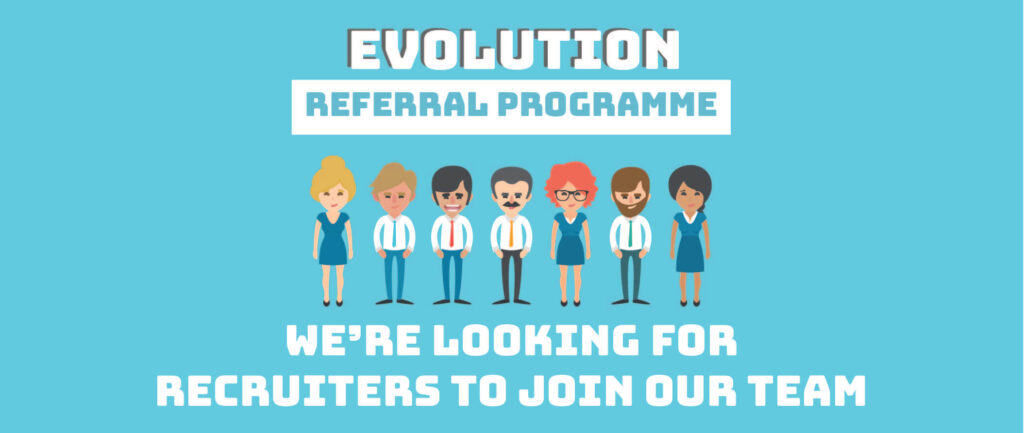 EVOLUTION
REFERRAL PROGRAMME

WE'RE LOOKING FOR RECRUITERS TO JOIN OUR TEAM